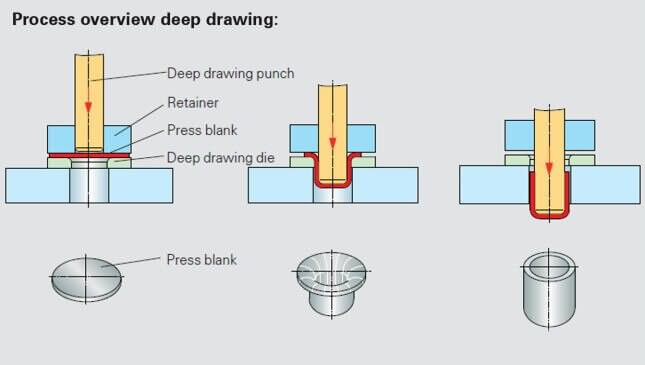 Process overview deep drawing:

Deep drawing punch
Retainer
Press blank
Deep drawing die

Press blank